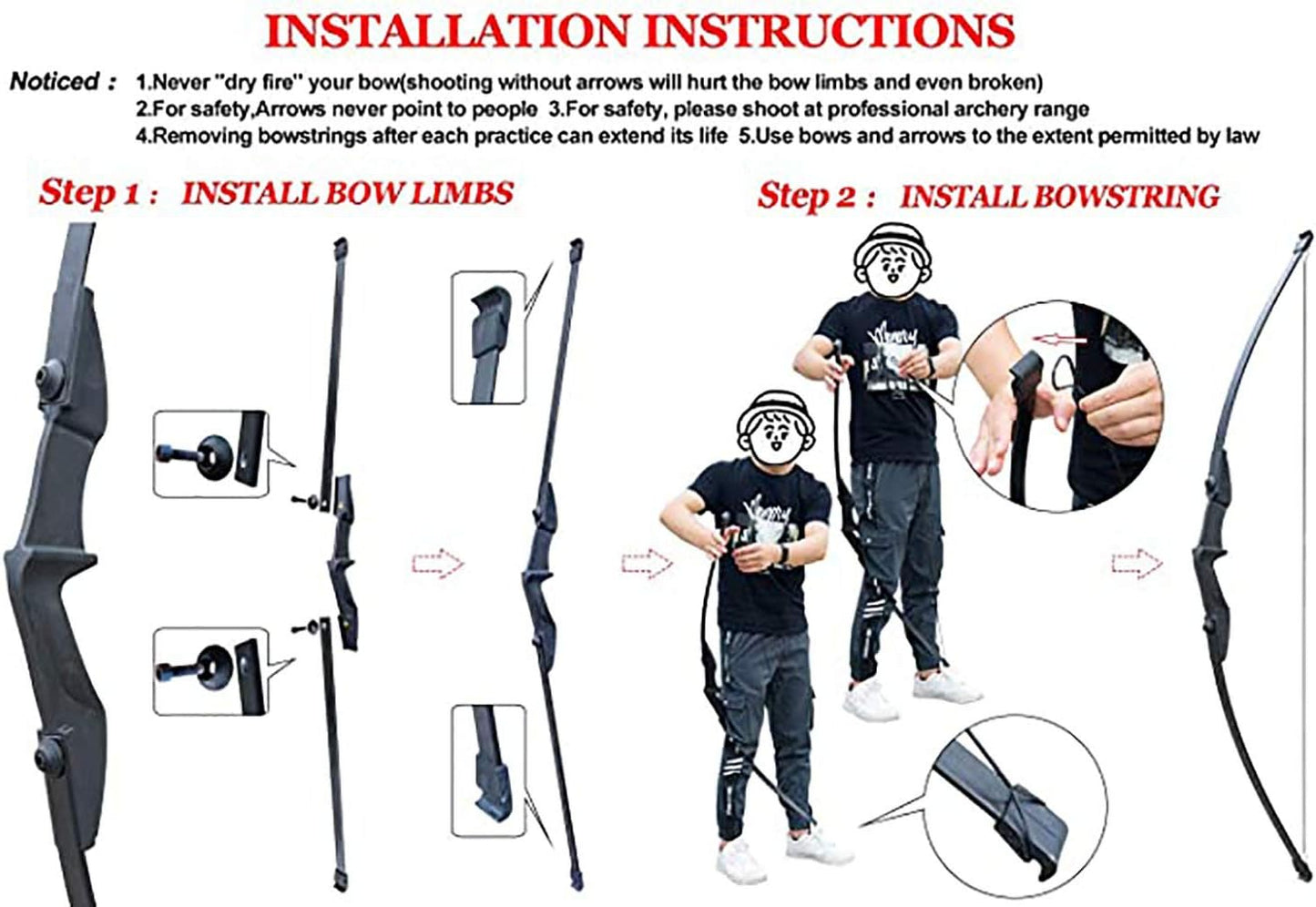 INSTALLATION INSTRUCTIONS

Noticed : 1.Never "dry fire" your bow(shooting without arrows will hurt the bow limbs and even broken)
2.For safety,Arrows never point to people 3.For safety, please shoot at professional archery range
4.Removing bowstrings after each practice can extend its life 5.Use bows and arrows to the extent permitted by law

Step 1 : INSTALL BOW LIMBS

Step 2 : INSTALL BOWSTRING